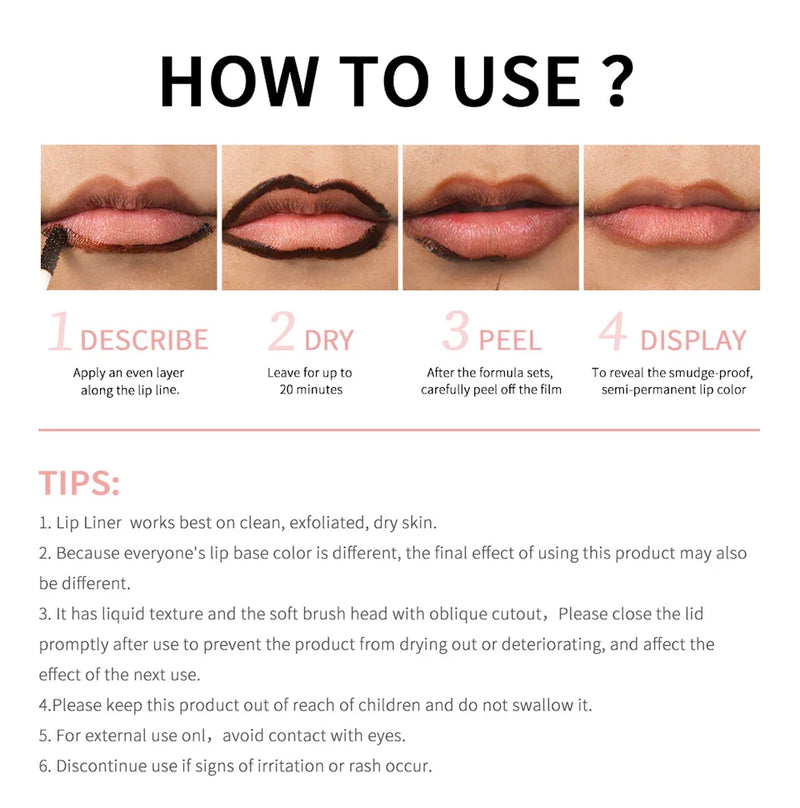 HOW TO USE ?

1 DESCRIBE
Apply an even layer along the lip line.

2 DRY
Leave for up to 20 minutes

3 PEEL
After the formula sets, carefully peel off the film

4 DISPLAY
To reveal the smudge-proof, semi-permanent lip color

TIPS:
1. Lip Liner works best on clean, exfoliated, dry skin.
2. Because everyone's lip base color is different, the final effect of using this product may also be different.
3. It has liquid texture and the soft brush head with oblique cutout，Please close the lid promptly after use to prevent the product from drying out or deteriorating, and affect the effect of the next use.
4.Please keep this product out of reach of children and do not swallow it.
5. For external use onl，avoid contact with eyes.
6. Discontinue use if signs of irritation or rash occur.